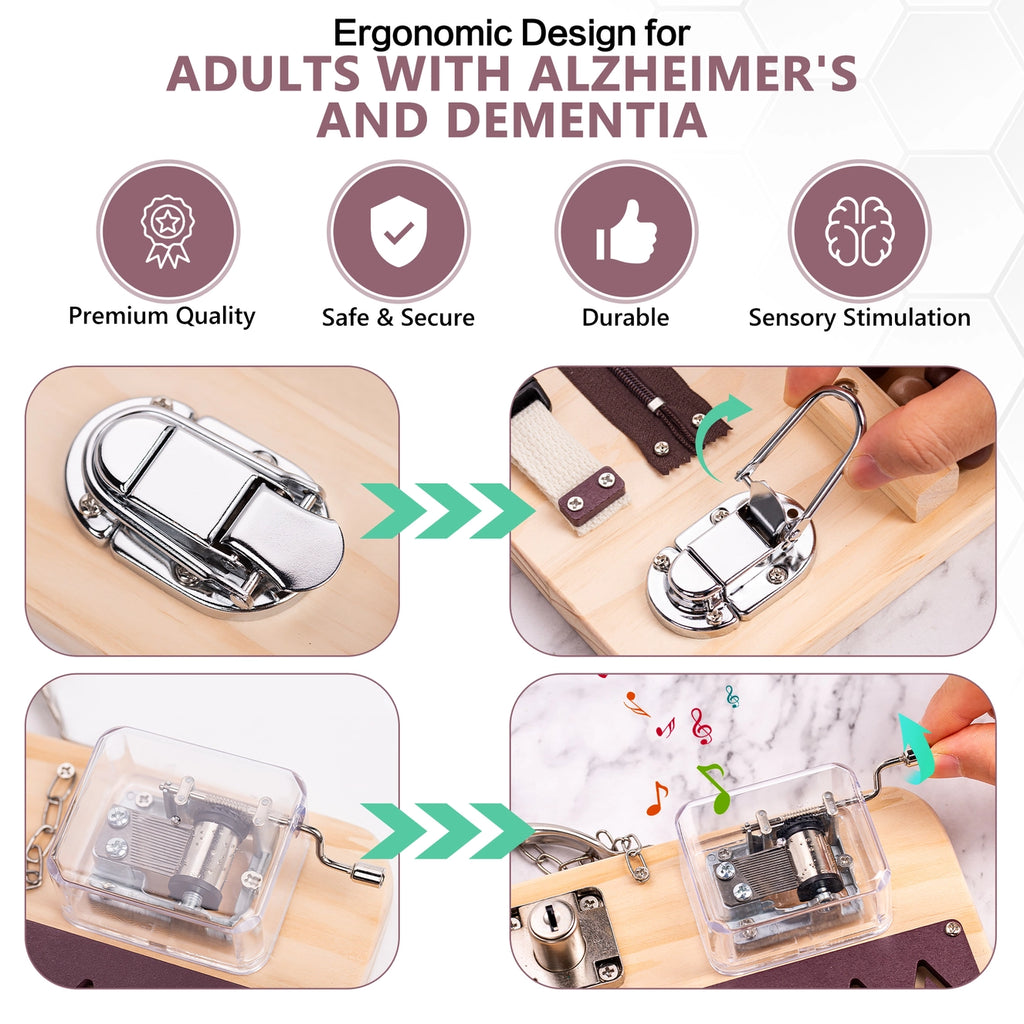 Ergonomic Design for
ADULTS WITH ALZHEIMER'S AND DEMENTIA

Premium Quality

Safe & Secure

Durable

Sensory Stimulation